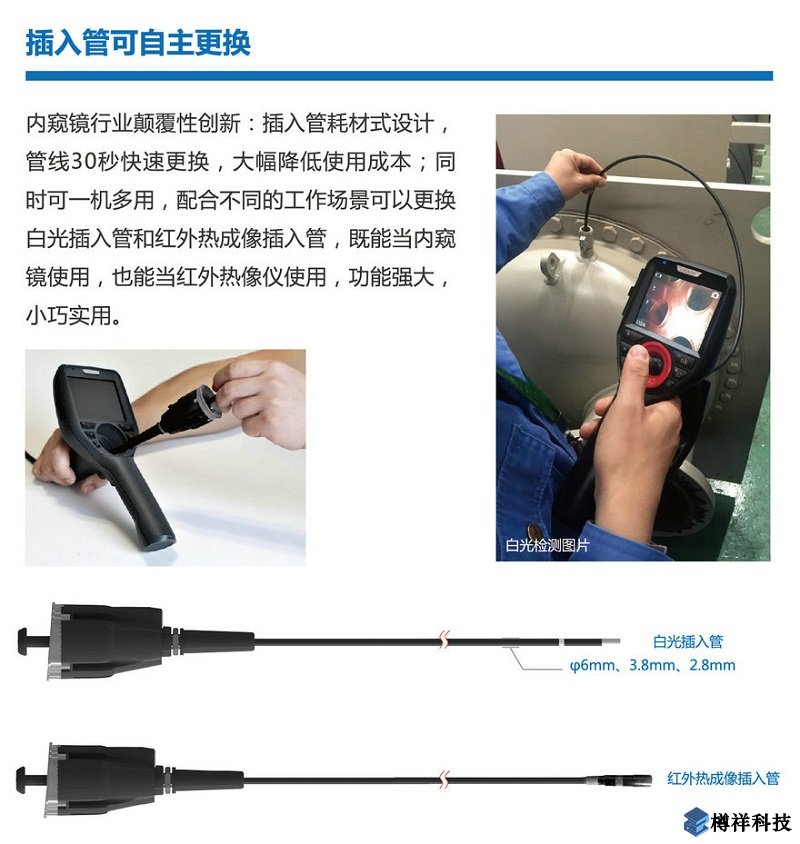 插入管可自主更换

内窥镜行业颠覆性创新：插入管耗材式设计，管线30秒快速更换，大幅降低使用成本；同时可一机多用，配合不同的工作场景可以更换白光插入管和红外热成像插入管，既能当内窥镜使用，也能当红外热像仪使用，功能强大，小巧实用。

白光检测图片

白光插入管

φ6mm、3.8mm、2.8mm

红外热成像插入管

樽祥科技